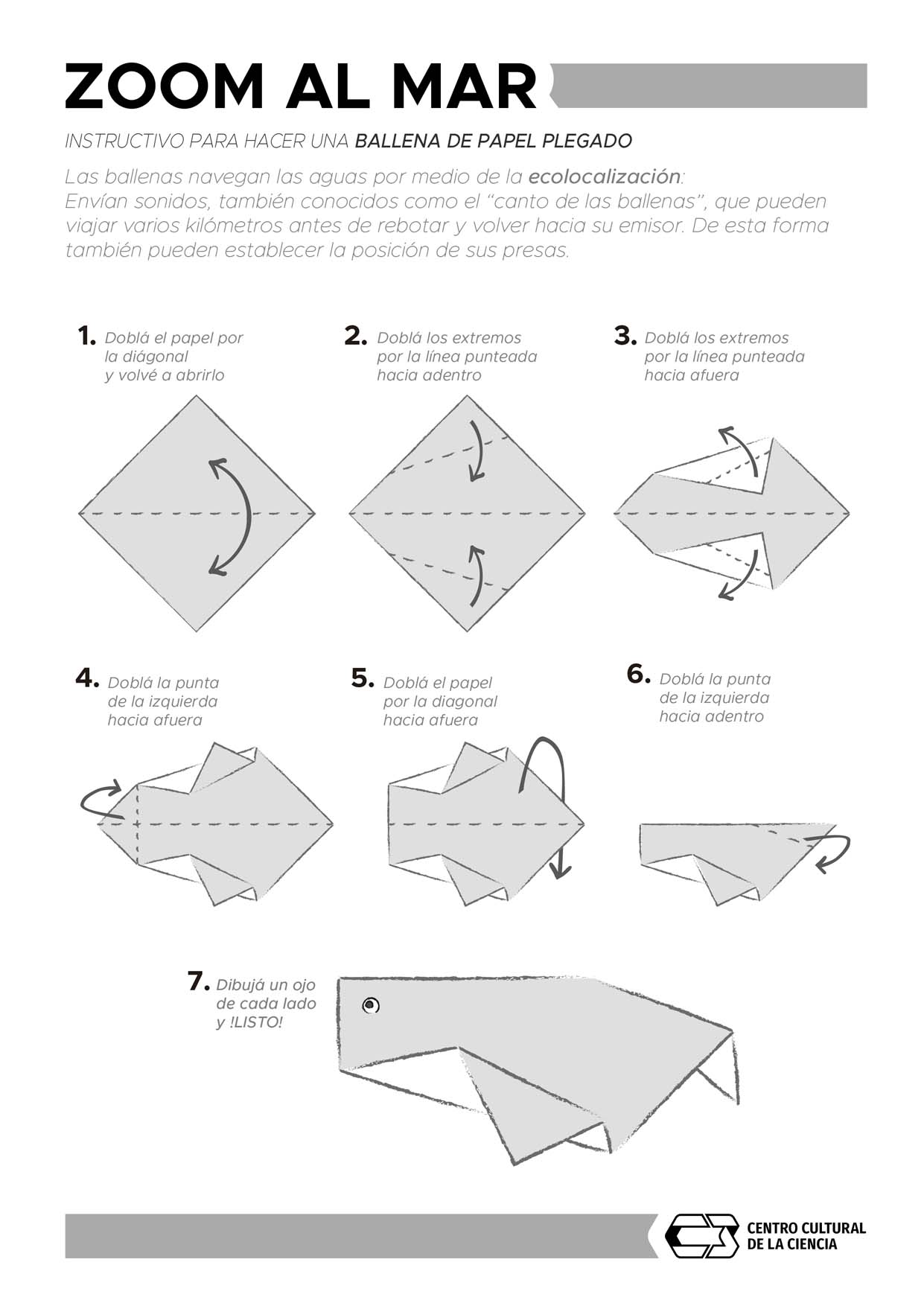 ZOOM AL MAR

INSTRUCTIVO PARA HACER UNA BALLENA DE PAPEL PLEGADO

Las ballenas navegan las aguas por medio de la ecolocalización:
Envían sonidos, también conocidos como el “canto de las ballenas”, que pueden viajar varios kilómetros antes de rebotar y volver hacia su emisor. De esta forma también pueden establecer la posición de sus presas.

1. Doblá el papel por la diágonal y volvé a abrirlo

2. Doblá los extremos por la línea punteada hacia adentro

3. Doblá los extremos por la línea punteada hacia afuera

4. Doblá la punta de la izquierda hacia afuera

5. Doblá el papel por la diagonal hacia afuera

6. Doblá la punta de la izquierda hacia adentro

7. Dibujá un ojo de cada lado y !LISTO!

CENTRO CULTURAL DE LA CIENCIA