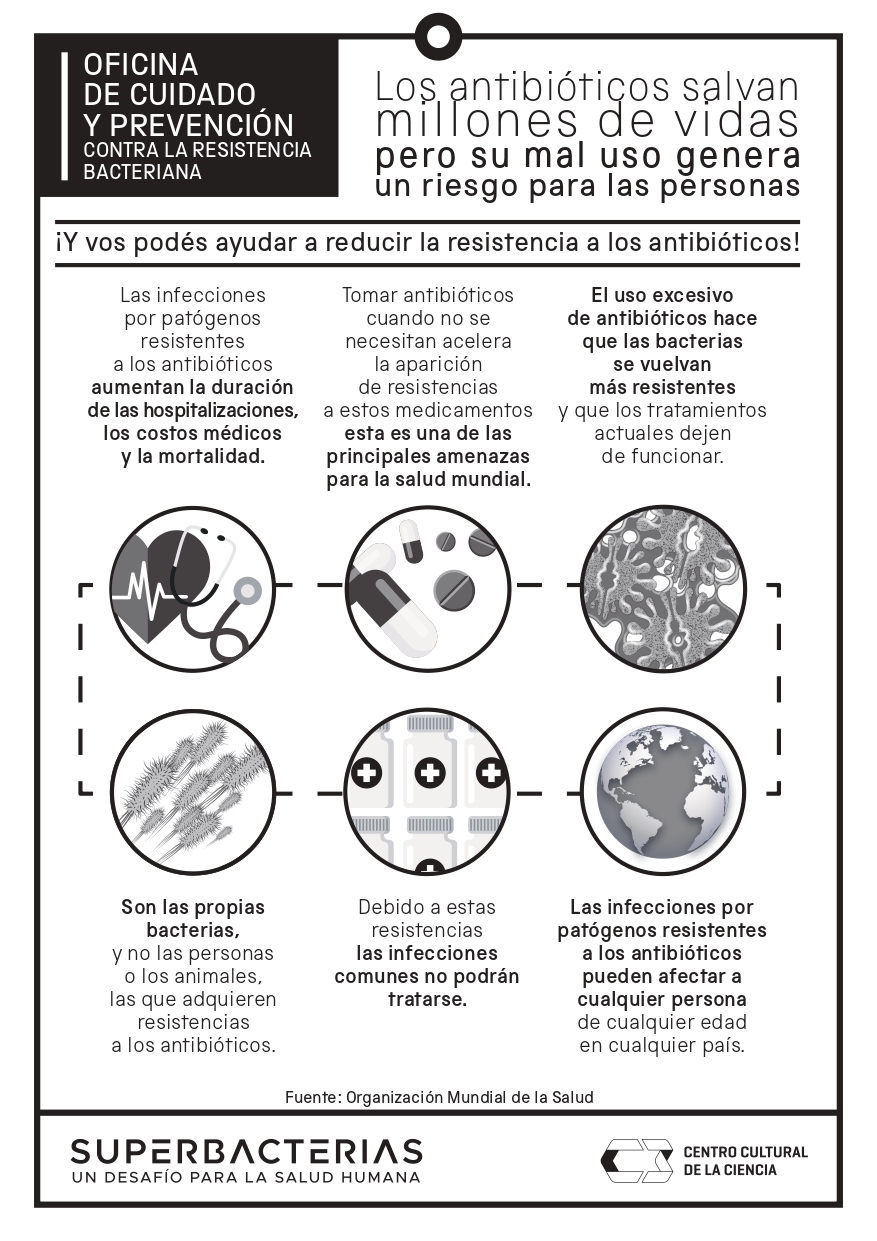 OFICINA DE CUIDADO Y PREVENCIÓN
CONTRA LA RESISTENCIA BACTERIANA

Los antibióticos salvan millones de vidas
pero su mal uso genera un riesgo para las personas

¡Y vos podés ayudar a reducir la resistencia a los antibióticos!

Las infecciones por patógenos resistentes a los antibióticos aumentan la duración de las hospitalizaciones, los costos médicos y la mortalidad.

Tomar antibióticos cuando no se necesitan acelera la aparición de resistencias a estos medicamentos esta es una de las principales amenazas para la salud mundial.

El uso excesivo de antibióticos hace que las bacterias se vuelvan más resistentes y que los tratamientos actuales dejen de funcionar.

Son las propias bacterias, y no las personas o los animales, las que adquieren resistencias a los antibióticos.

Debido a estas resistencias las infecciones comunes no podrán tratarse.

Las infecciones por patógenos resistentes a los antibióticos pueden afectar a cualquier persona de cualquier edad en cualquier país.

Fuente: Organización Mundial de la Salud

SUPERBACTERIAS
UN DESAFÍO PARA LA SALUD HUMANA

CENTRO CULTURAL DE LA CIENCIA